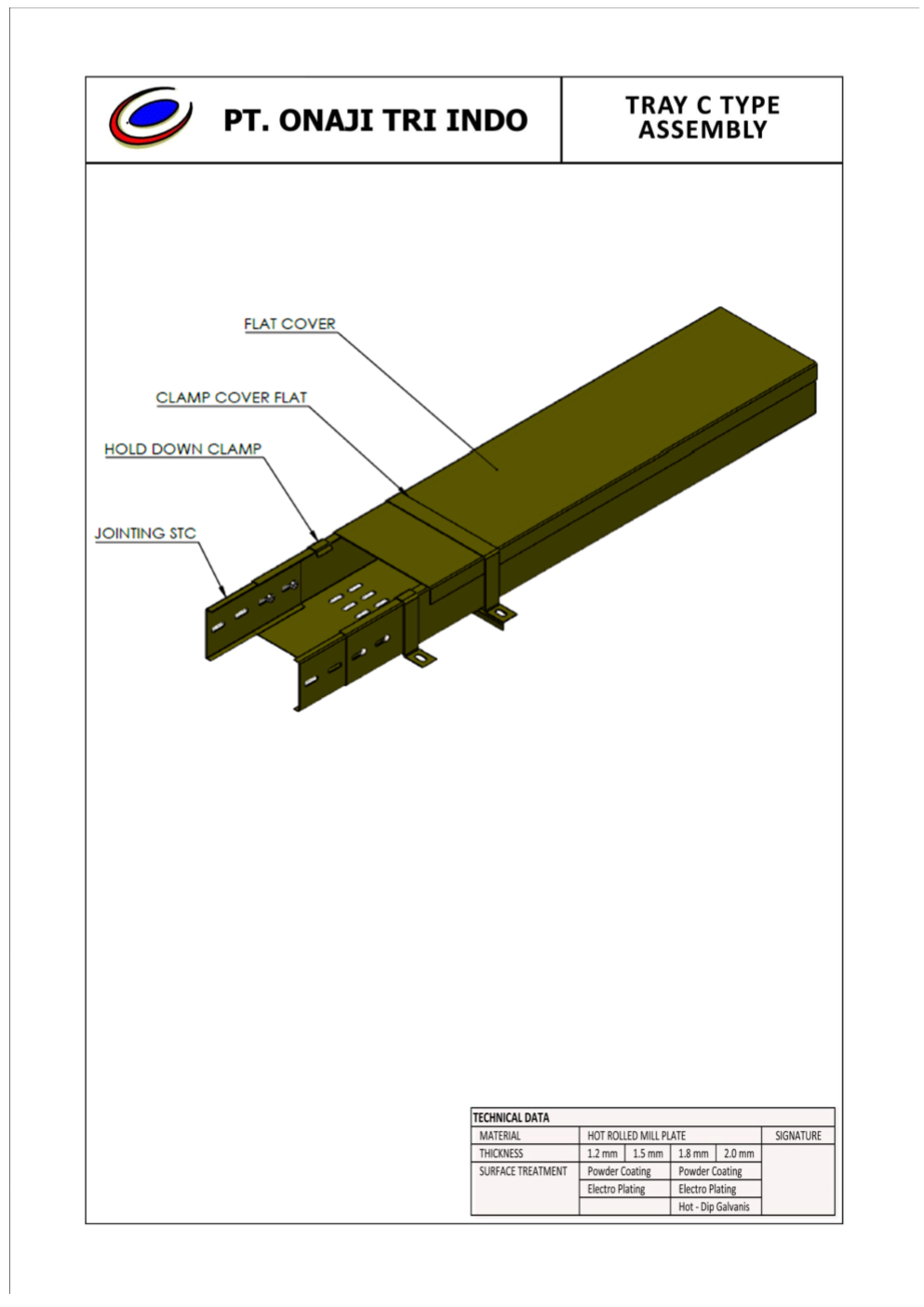 PT. ONAJI TRI INDO

TRAY C TYPE ASSEMBLY

FLAT COVER

CLAMP COVER FLAT

HOLD DOWN CLAMP

JOINTING STC

| TECHNICAL DATA | | | | | |
|---|---|---|---|---|---|
| MATERIAL | HOT ROLLED MILL PLATE | | | | SIGNATURE |
| THICKNESS | 1.2 mm | 1.5 mm | 1.8 mm | 2.0 mm | |
| SURFACE TREATMENT | Powder Coating | | Powder Coating | | |
| | Electro Plating | | Electro Plating | | |
| | | | Hot - Dip Galvanis | | |